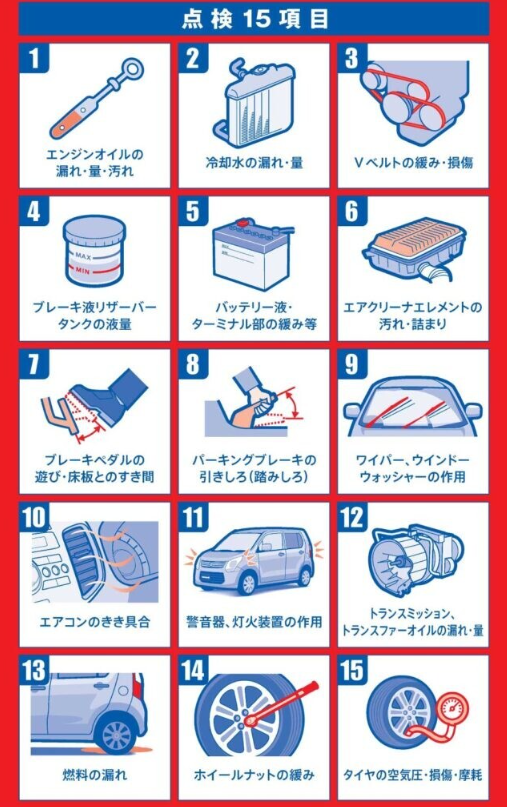 点検 15 項目

1
エンジンオイルの漏れ・量・汚れ

2
冷却水の漏れ・量

3
Vベルトの緩み・損傷

4
MAX
MIN
ブレーキ液リザーバータンクの液量

5
バッテリー液・ターミナル部の緩み等

6
エアクリーナエレメントの汚れ・詰まり

7
ブレーキペダルの遊び・床板とのすき間

8
パーキングブレーキの引きしろ（踏みしろ）

9
ワイパー、ウインドーウォッシャーの作用

10
エアコンのきき具合

11
警音器、灯火装置の作用

12
トランスミッション、トランスファーオイルの漏れ・量

13
燃料の漏れ

14
ホイールナットの緩み

15
タイヤの空気圧・損傷・摩耗